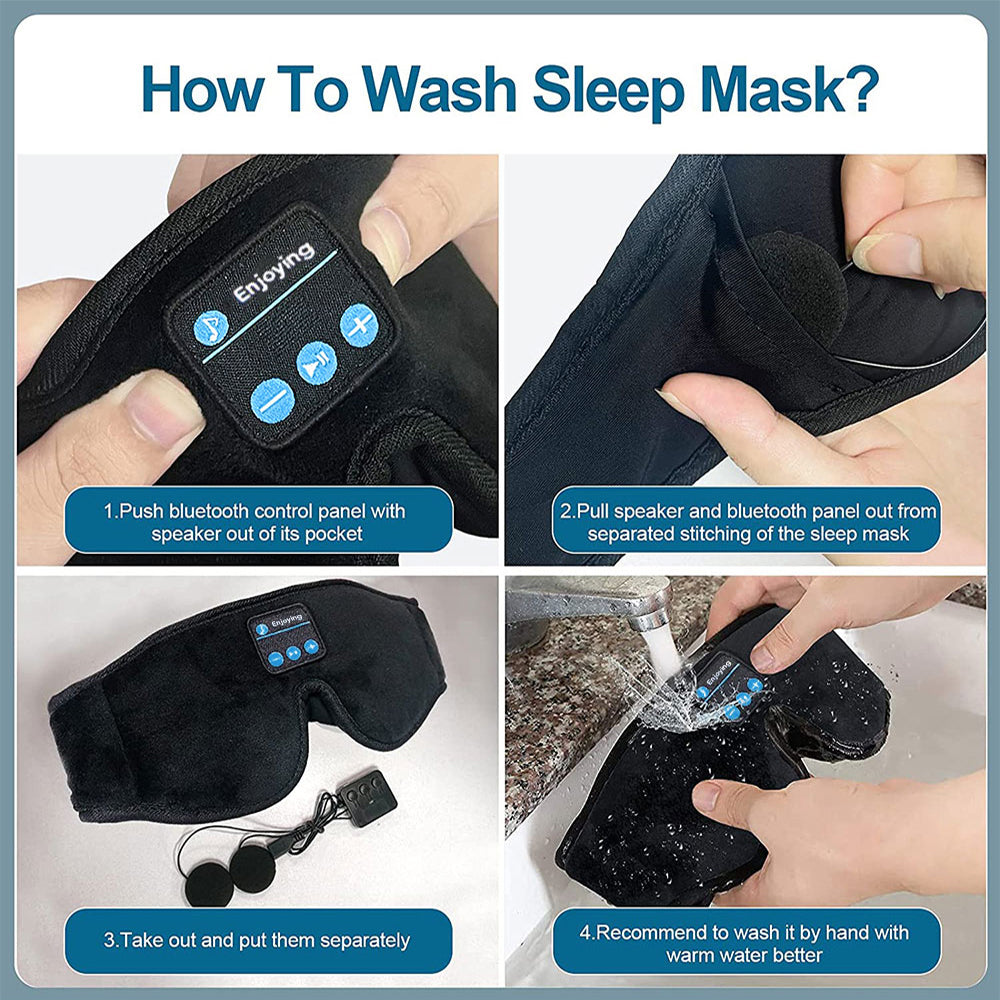 How To Wash Sleep Mask?

Enjoying

1.Push bluetooth control panel with speaker out of its pocket

2.Pull speaker and bluetooth panel out from separated stitching of the sleep mask

Enjoying

3.Take out and put them separately

Enjoying

4.Recommend to wash it by hand with warm water better